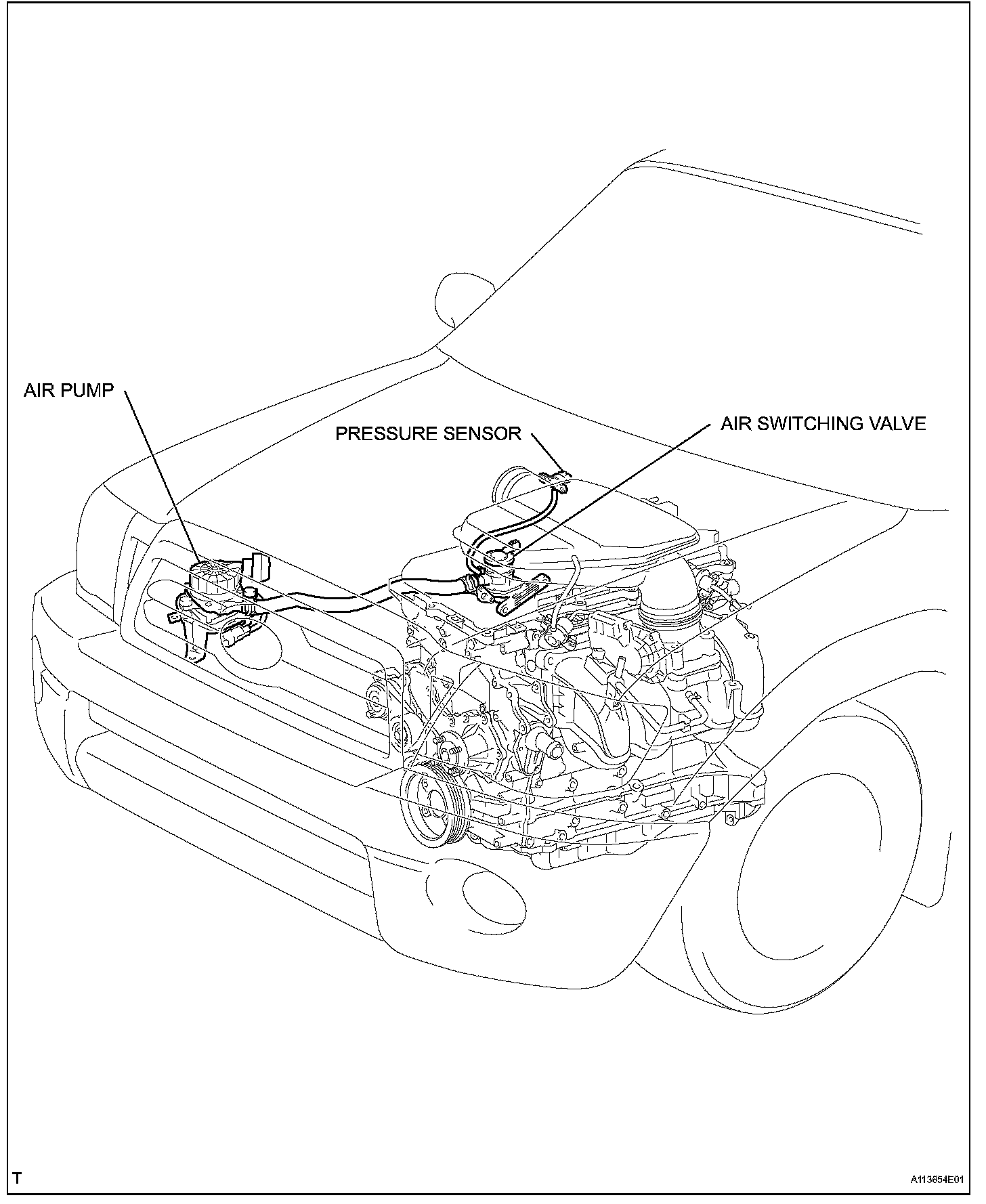 AIR PUMP

PRESSURE SENSOR

AIR SWITCHING VALVE

T

A113654E01