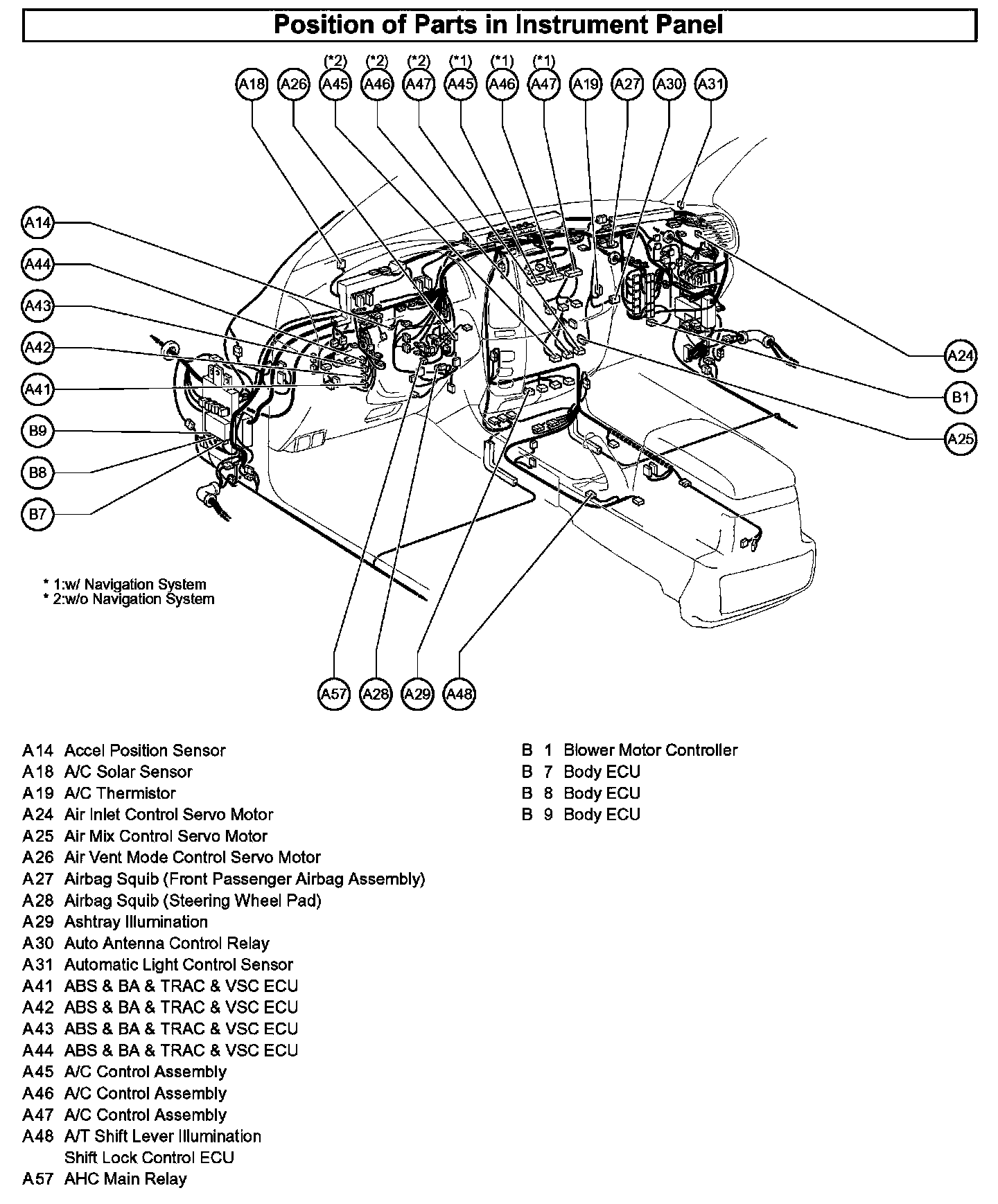 Position of Parts in Instrument Panel

(*2) (*2) (*2) (*1) (*1) (*1)
A18 A26 A45 A46 A47 A45 A46 A47 A19 A27 A30 A31

A14
A44
A43
A42
A41
B9
B8
B7

A24
B1
A25

* 1:w/ Navigation System
* 2:w/o Navigation System

A57 A28 A29 A48

A14 Accel Position Sensor
A18 A/C Solar Sensor
A19 A/C Thermistor
A24 Air Inlet Control Servo Motor
A25 Air Mix Control Servo Motor
A26 Air Vent Mode Control Servo Motor
A27 Airbag Squib (Front Passenger Airbag Assembly)
A28 Airbag Squib (Steering Wheel Pad)
A29 Ashtray Illumination
A30 Auto Antenna Control Relay
A31 Automatic Light Control Sensor
A41 ABS & BA & TRAC & VSC ECU
A42 ABS & BA & TRAC & VSC ECU
A43 ABS & BA & TRAC & VSC ECU
A44 ABS & BA & TRAC & VSC ECU
A45 A/C Control Assembly
A46 A/C Control Assembly
A47 A/C Control Assembly
A48 A/T Shift Lever Illumination
Shift Lock Control ECU
A57 AHC Main Relay

B 1 Blower Motor Controller
B 7 Body ECU
B 8 Body ECU
B 9 Body ECU