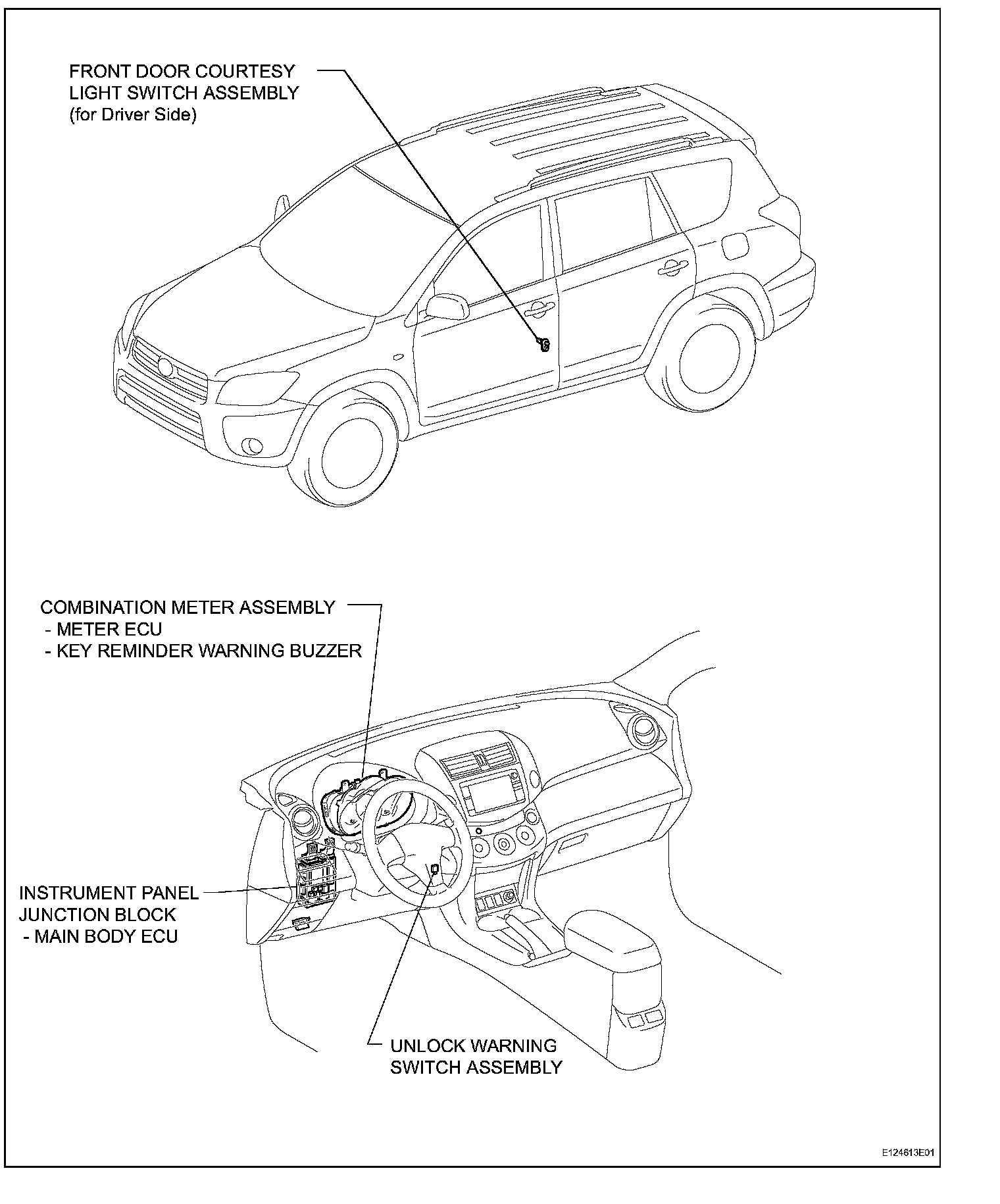 FRONT DOOR COURTESY LIGHT SWITCH ASSEMBLY (for Driver Side)

COMBINATION METER ASSEMBLY
- METER ECU
- KEY REMINDER WARNING BUZZER

INSTRUMENT PANEL JUNCTION BLOCK
- MAIN BODY ECU

UNLOCK WARNING SWITCH ASSEMBLY

E124613E01