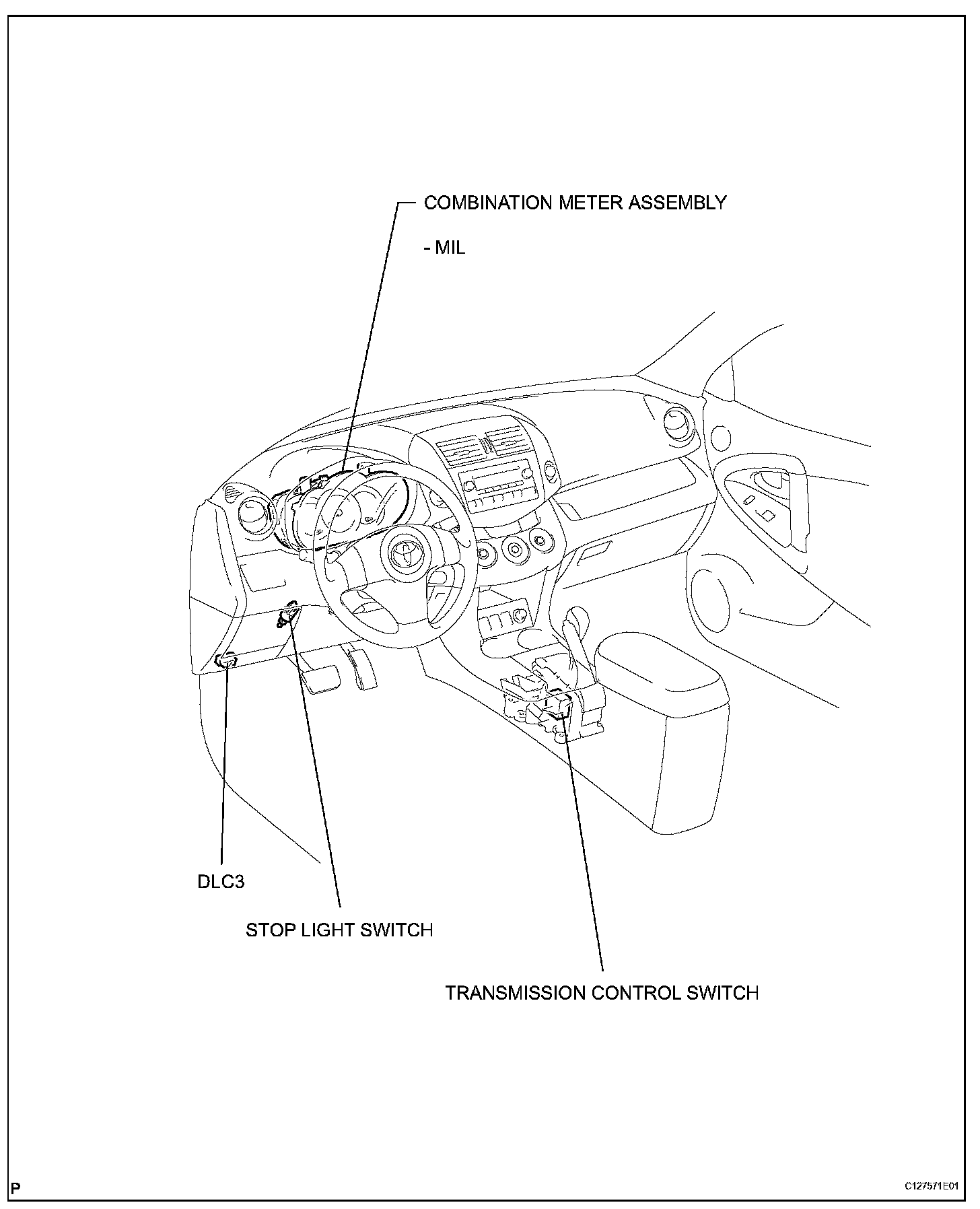 COMBINATION METER ASSEMBLY

- MIL

DLC3

STOP LIGHT SWITCH

TRANSMISSION CONTROL SWITCH

P

C127571E01