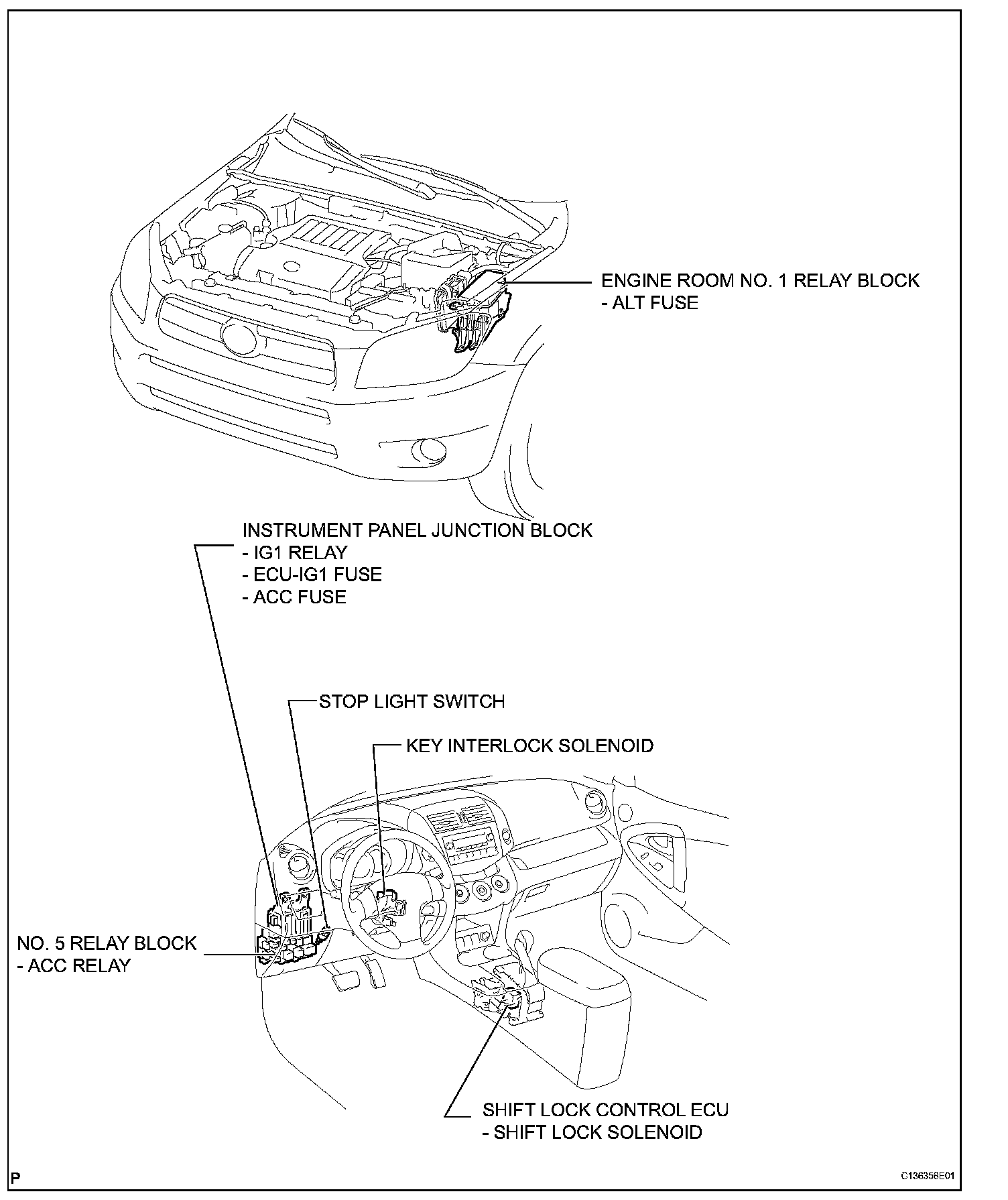 ENGINE ROOM NO. 1 RELAY BLOCK
- ALT FUSE

INSTRUMENT PANEL JUNCTION BLOCK
- IG1 RELAY
- ECU-IG1 FUSE
- ACC FUSE

STOP LIGHT SWITCH

KEY INTERLOCK SOLENOID

NO. 5 RELAY BLOCK
- ACC RELAY

SHIFT LOCK CONTROL ECU
- SHIFT LOCK SOLENOID

P

C136356E01