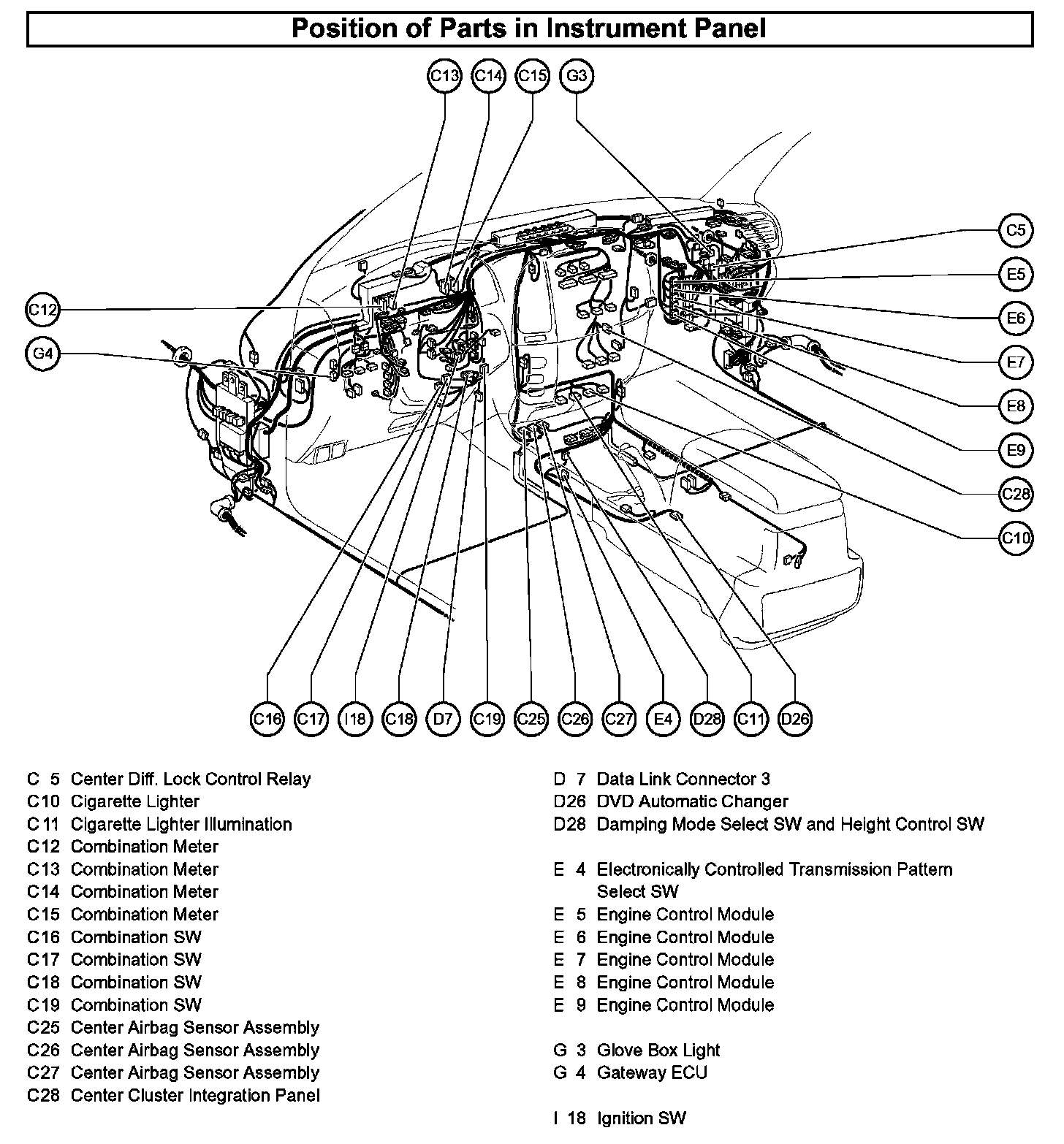 Position of Parts in Instrument Panel

C13 C14 C15 G3

C12

G4

C5

E5

E6

E7

E8

E9

C28

C10

C16 C17 I18 C18 D7 C19 C25 C26 C27 E4 D28 C11 D26

C 5 Center Diff. Lock Control Relay
C10 Cigarette Lighter
C11 Cigarette Lighter Illumination
C12 Combination Meter
C13 Combination Meter
C14 Combination Meter
C15 Combination Meter
C16 Combination SW
C17 Combination SW
C18 Combination SW
C19 Combination SW
C25 Center Airbag Sensor Assembly
C26 Center Airbag Sensor Assembly
C27 Center Airbag Sensor Assembly
C28 Center Cluster Integration Panel

D 7 Data Link Connector 3
D26 DVD Automatic Changer
D28 Damping Mode Select SW and Height Control SW

E 4 Electronically Controlled Transmission Pattern Select SW
E 5 Engine Control Module
E 6 Engine Control Module
E 7 Engine Control Module
E 8 Engine Control Module
E 9 Engine Control Module

G 3 Glove Box Light
G 4 Gateway ECU

I 18 Ignition SW