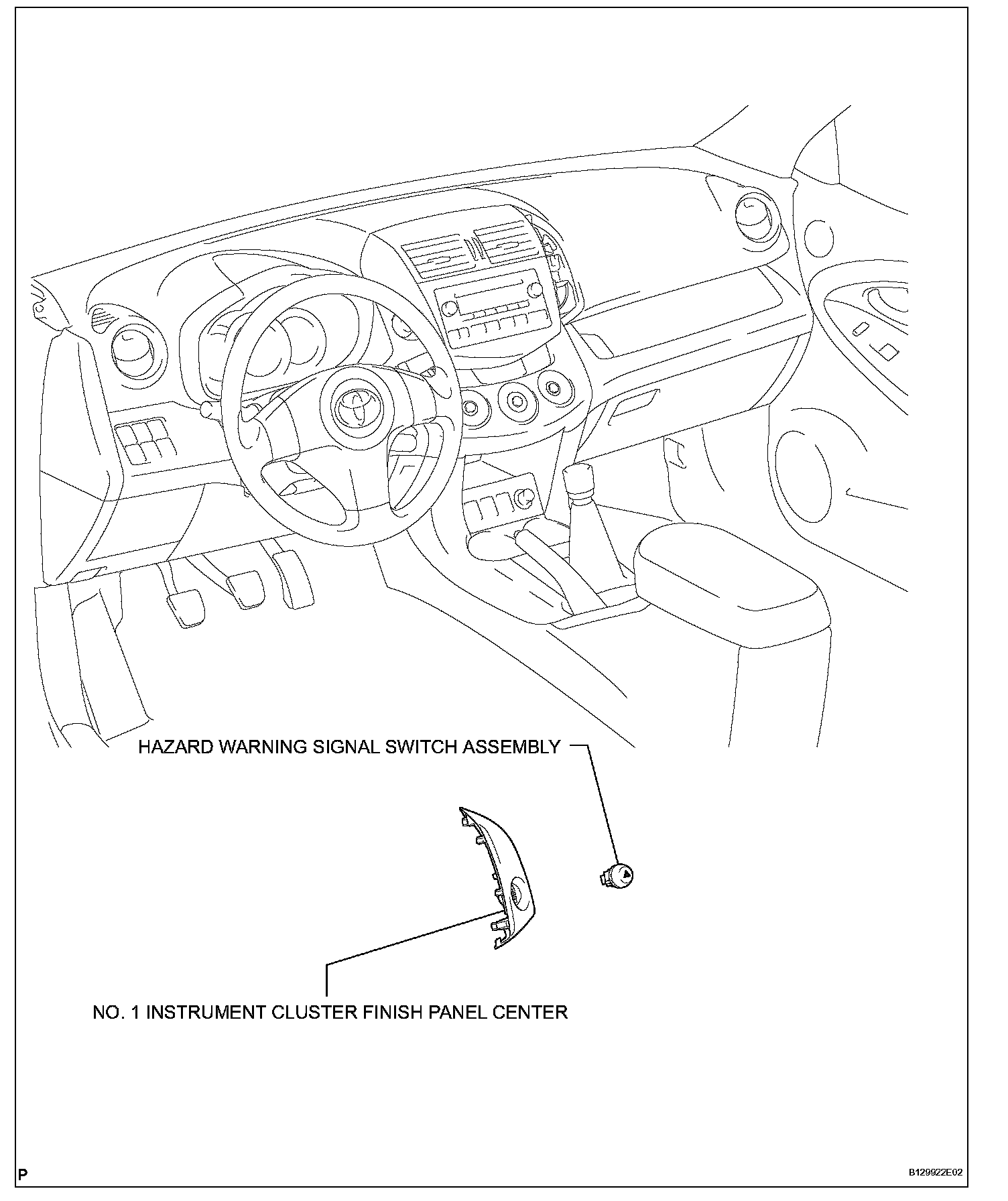 HAZARD WARNING SIGNAL SWITCH ASSEMBLY

NO. 1 INSTRUMENT CLUSTER FINISH PANEL CENTER

P

B129922E02