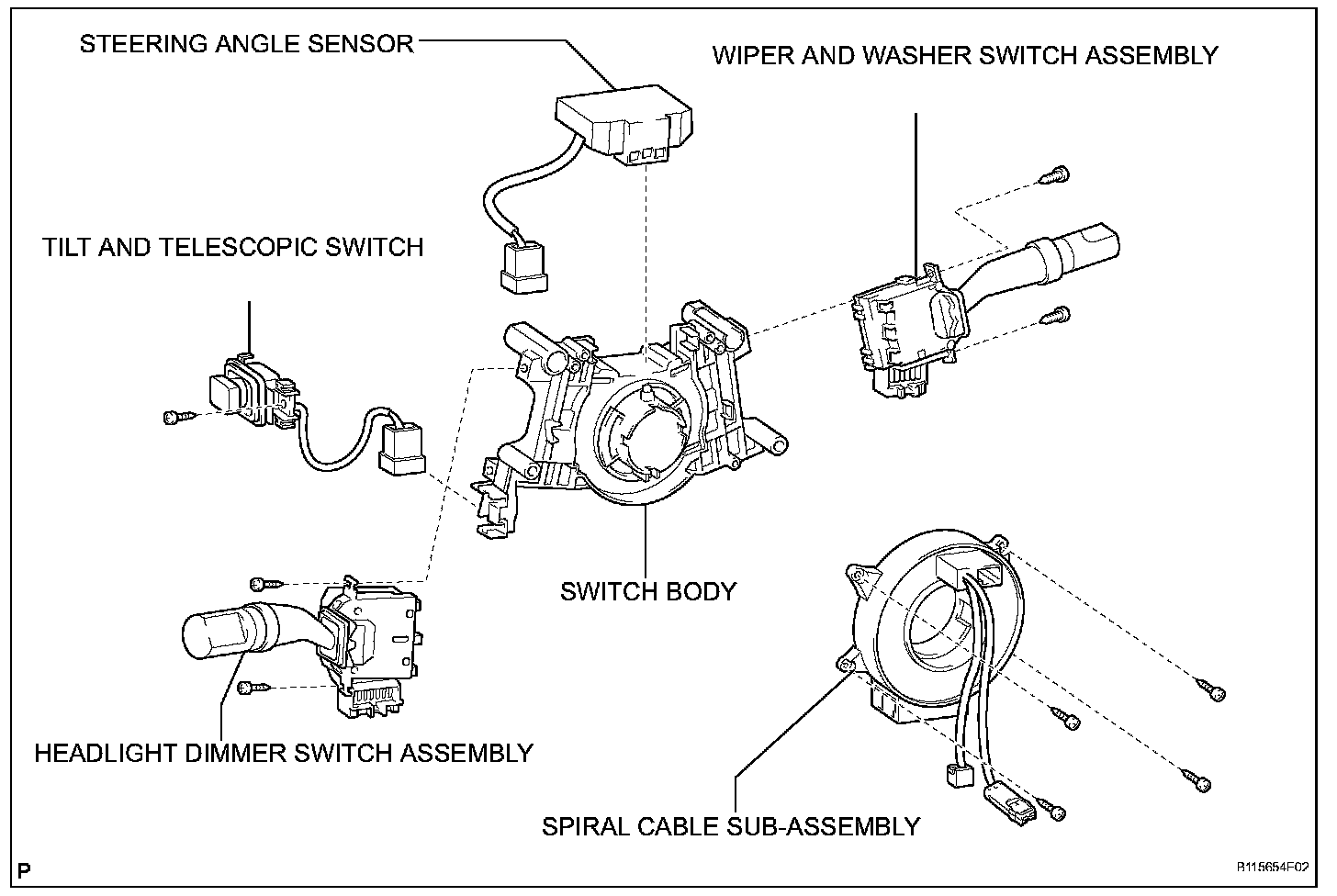 STEERING ANGLE SENSOR

WIPER AND WASHER SWITCH ASSEMBLY

TILT AND TELESCOPIC SWITCH

SWITCH BODY

HEADLIGHT DIMMER SWITCH ASSEMBLY

SPIRAL CABLE SUB-ASSEMBLY

P

B115654E02