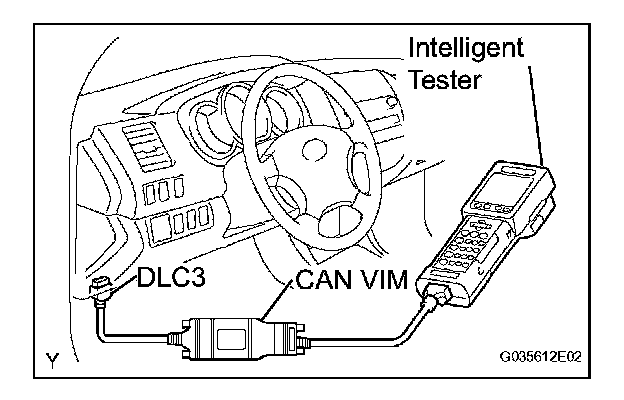 Intelligent Tester

DLC3

CAN VIM

Y

G035612E02