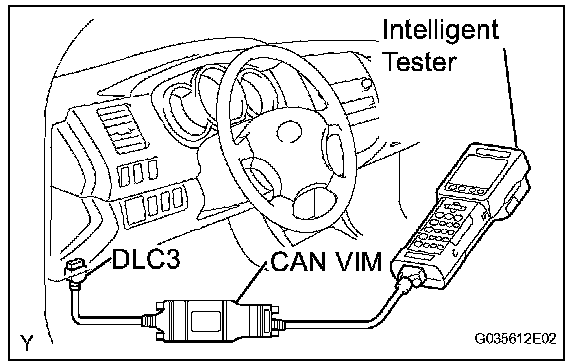 Intelligent Tester

DLC3

CAN VIM

Y

G035612E02