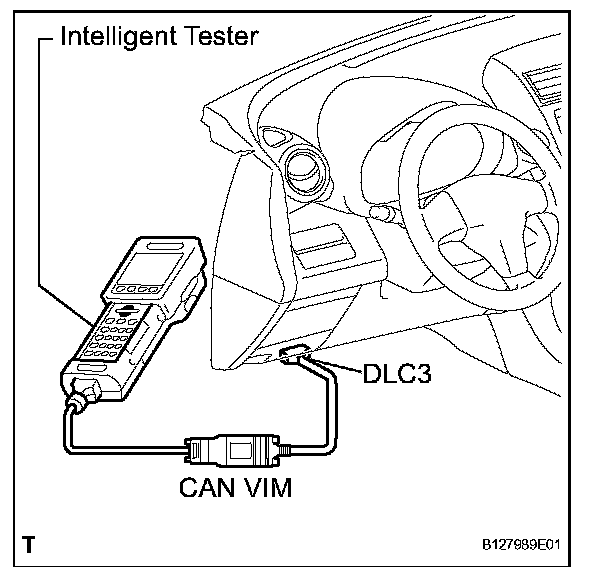 Intelligent Tester

DLC3

CAN VIM

T

B127989E01