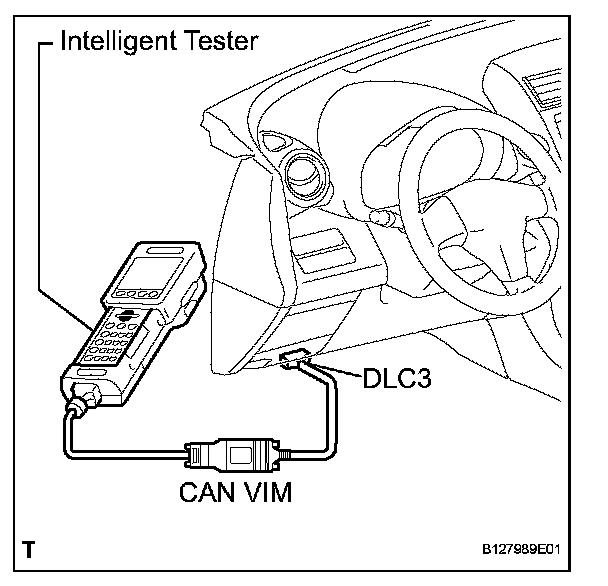 Intelligent Tester

DLC3

CAN VIM

T

B127989E01