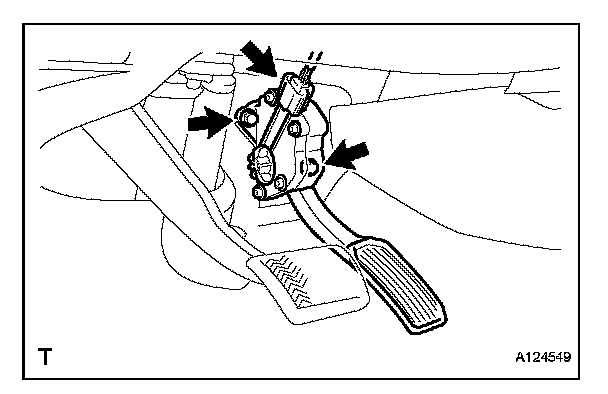 T

A124549