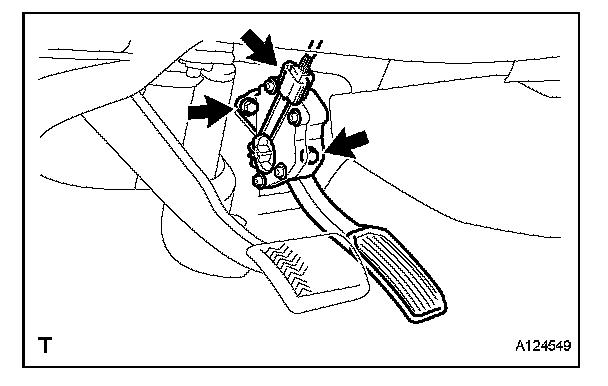 T

A124549