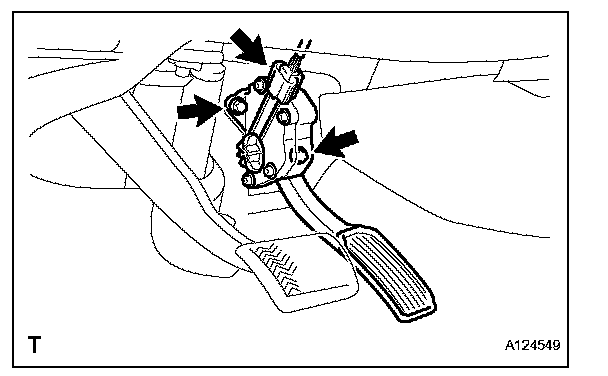 T

A124549