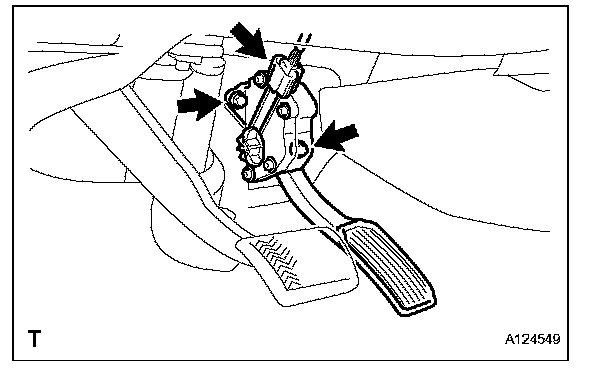 T

A124549