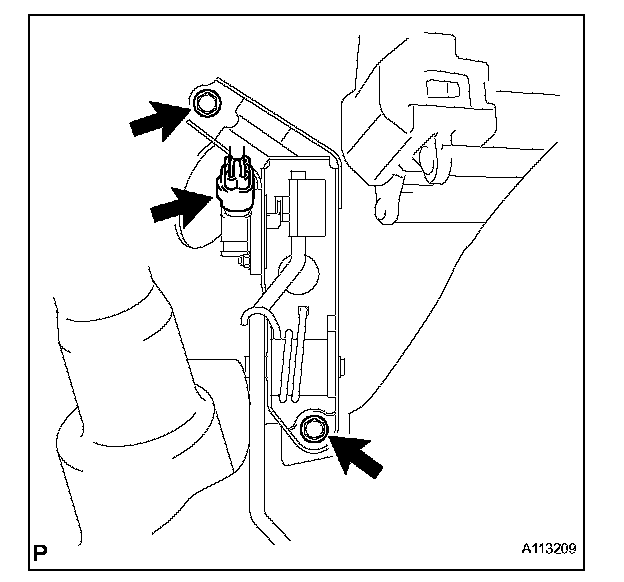 P
A113209