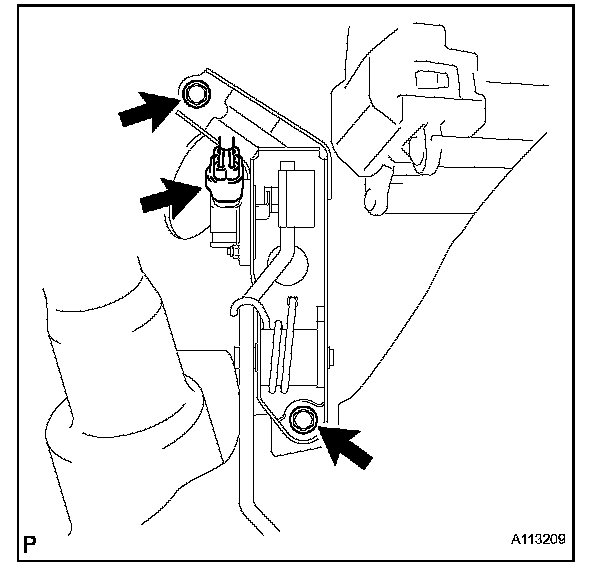 P

A113209