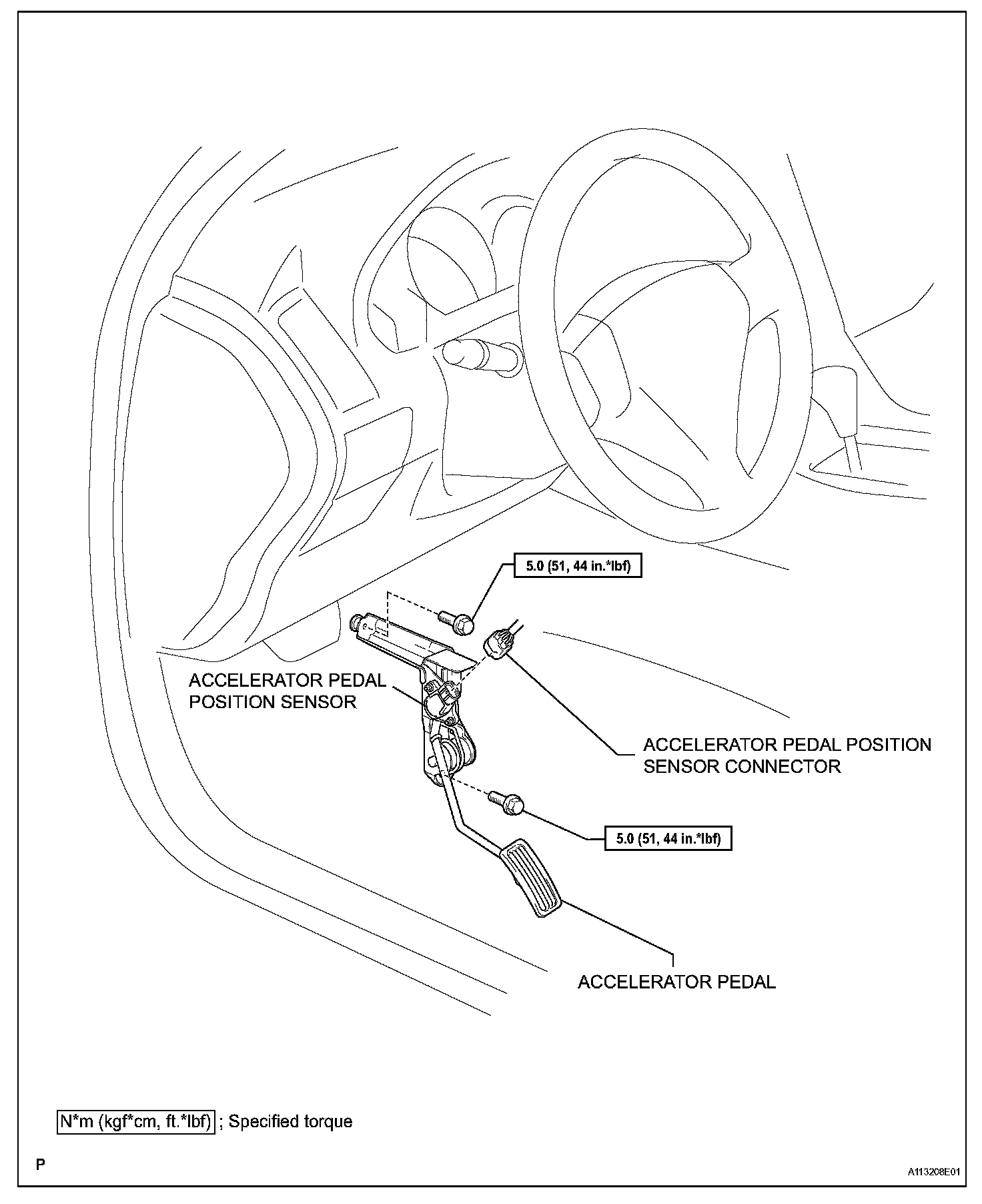 5.0 (51, 44 in.*lbf)

ACCELERATOR PEDAL POSITION SENSOR

ACCELERATOR PEDAL POSITION SENSOR CONNECTOR

5.0 (51, 44 in.*lbf)

ACCELERATOR PEDAL

N*m (kgf*cm, ft.*lbf) ; Specified torque

P

A113208E01