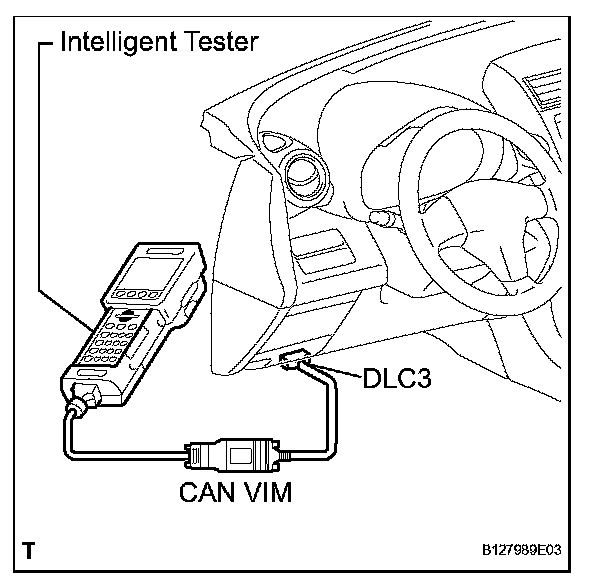 Intelligent Tester

DLC3

CAN VIM

T

B127989E03