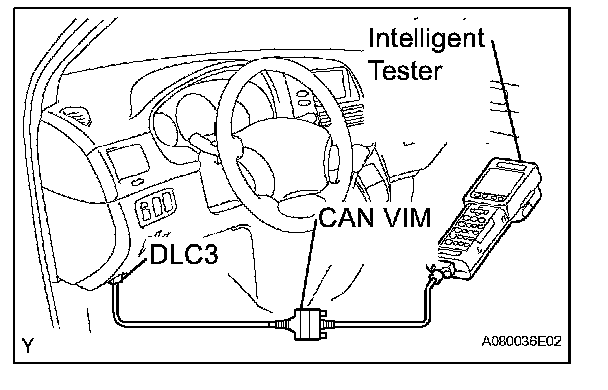 Intelligent Tester

CAN VIM

DLC3

Y

A080036E02