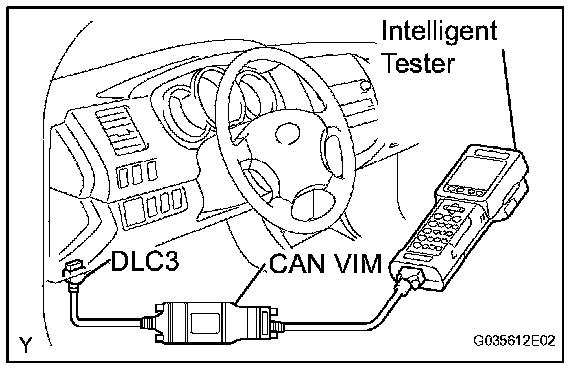 Intelligent Tester

DLC3

CAN VIM

Y

G035612E02