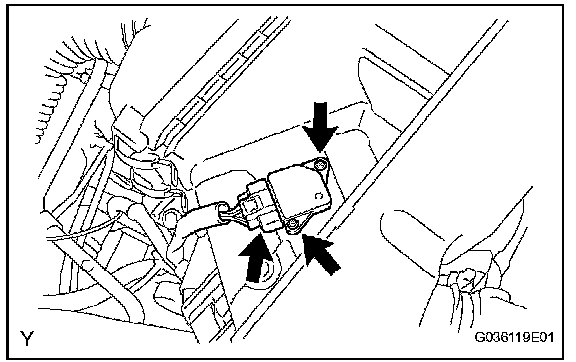 Y

G036119E01