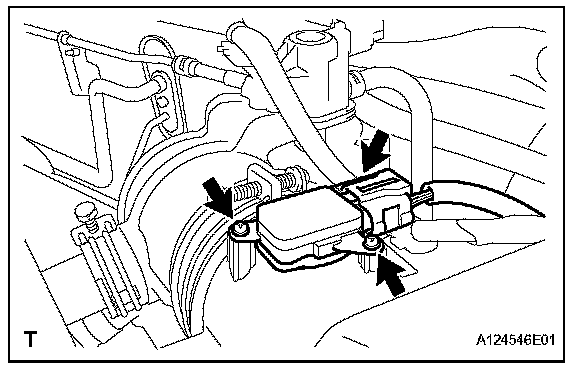 T

A124546E01