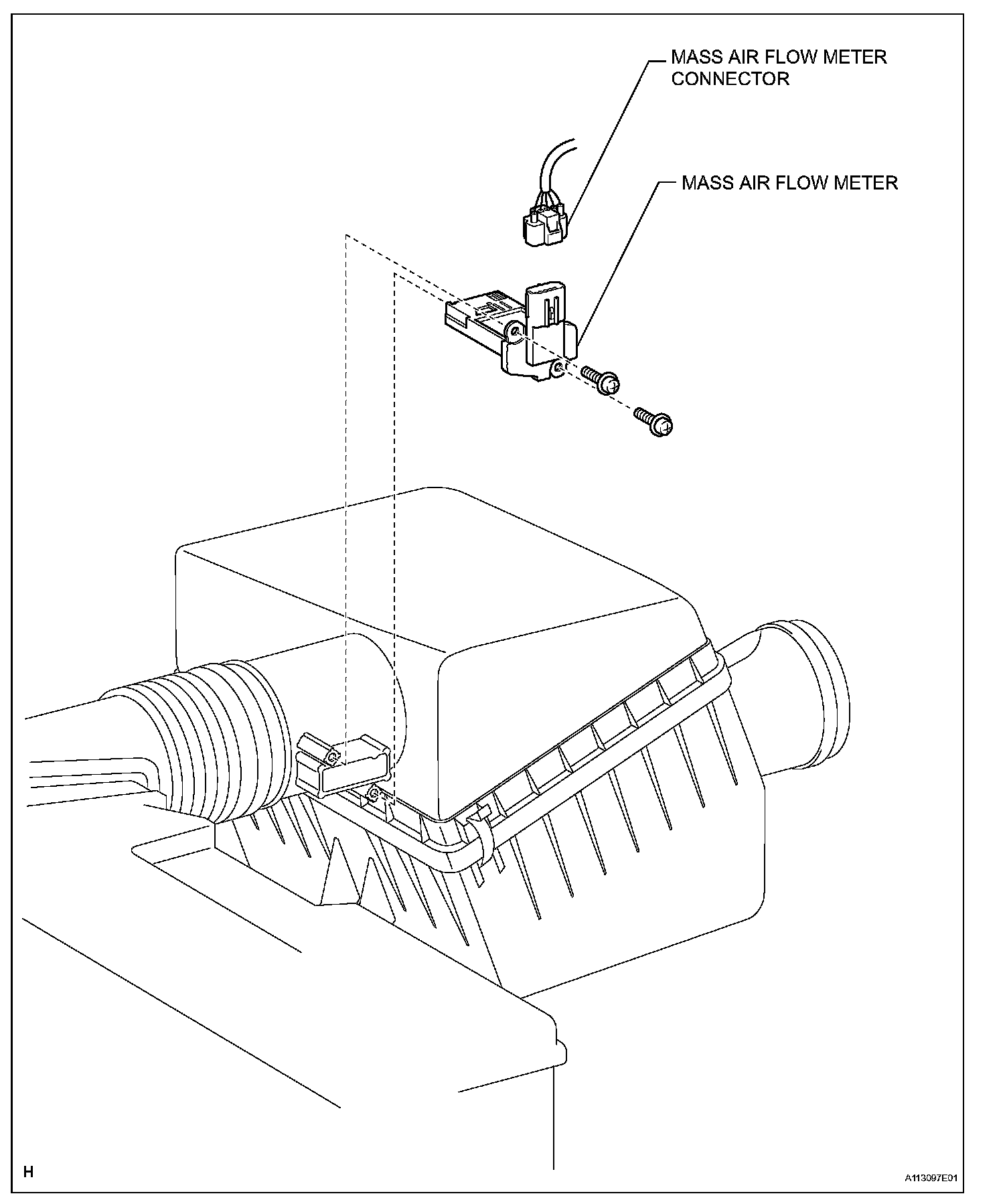 MASS AIR FLOW METER CONNECTOR

MASS AIR FLOW METER

H

A113097E01