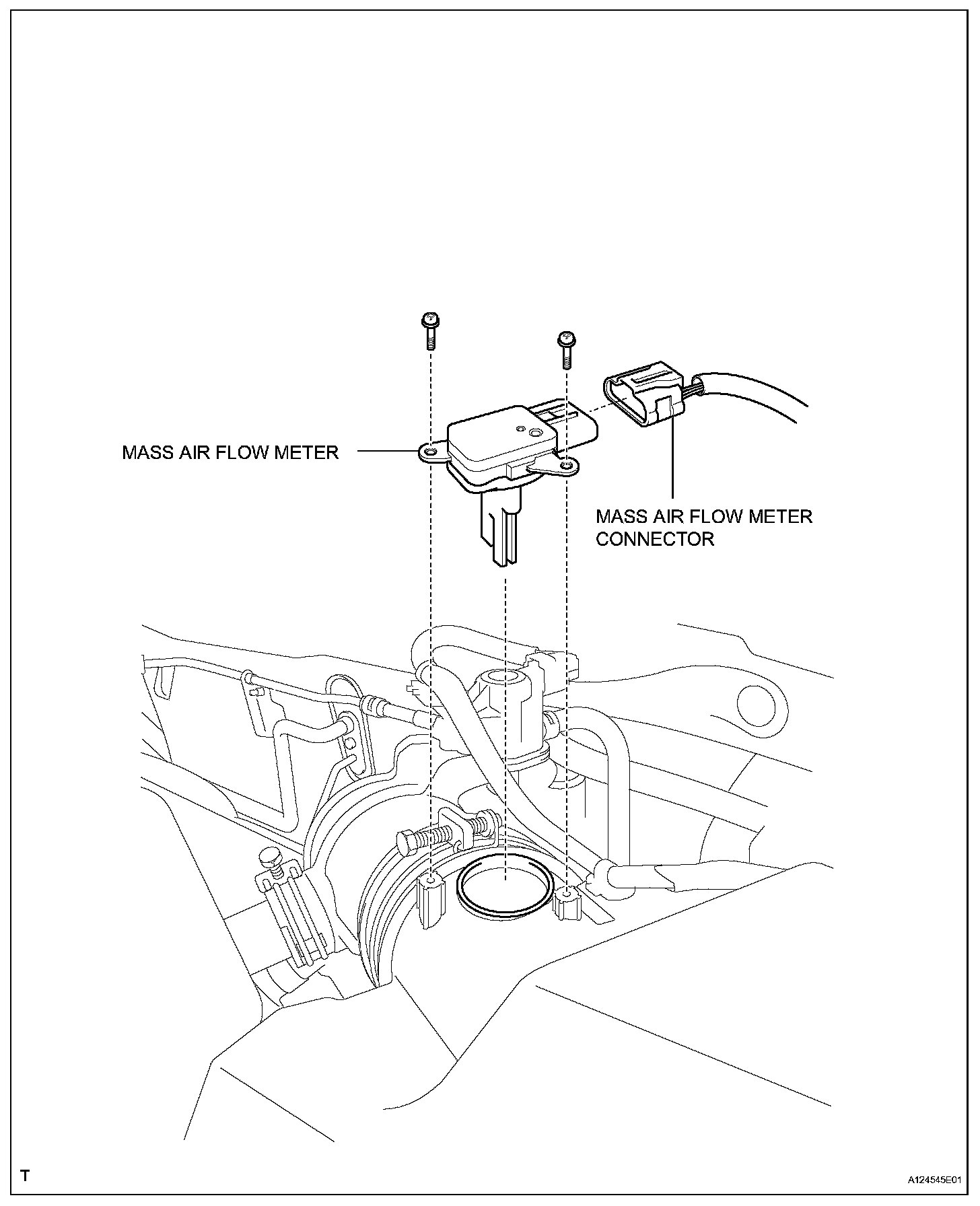 MASS AIR FLOW METER

MASS AIR FLOW METER CONNECTOR

T

A124545E01