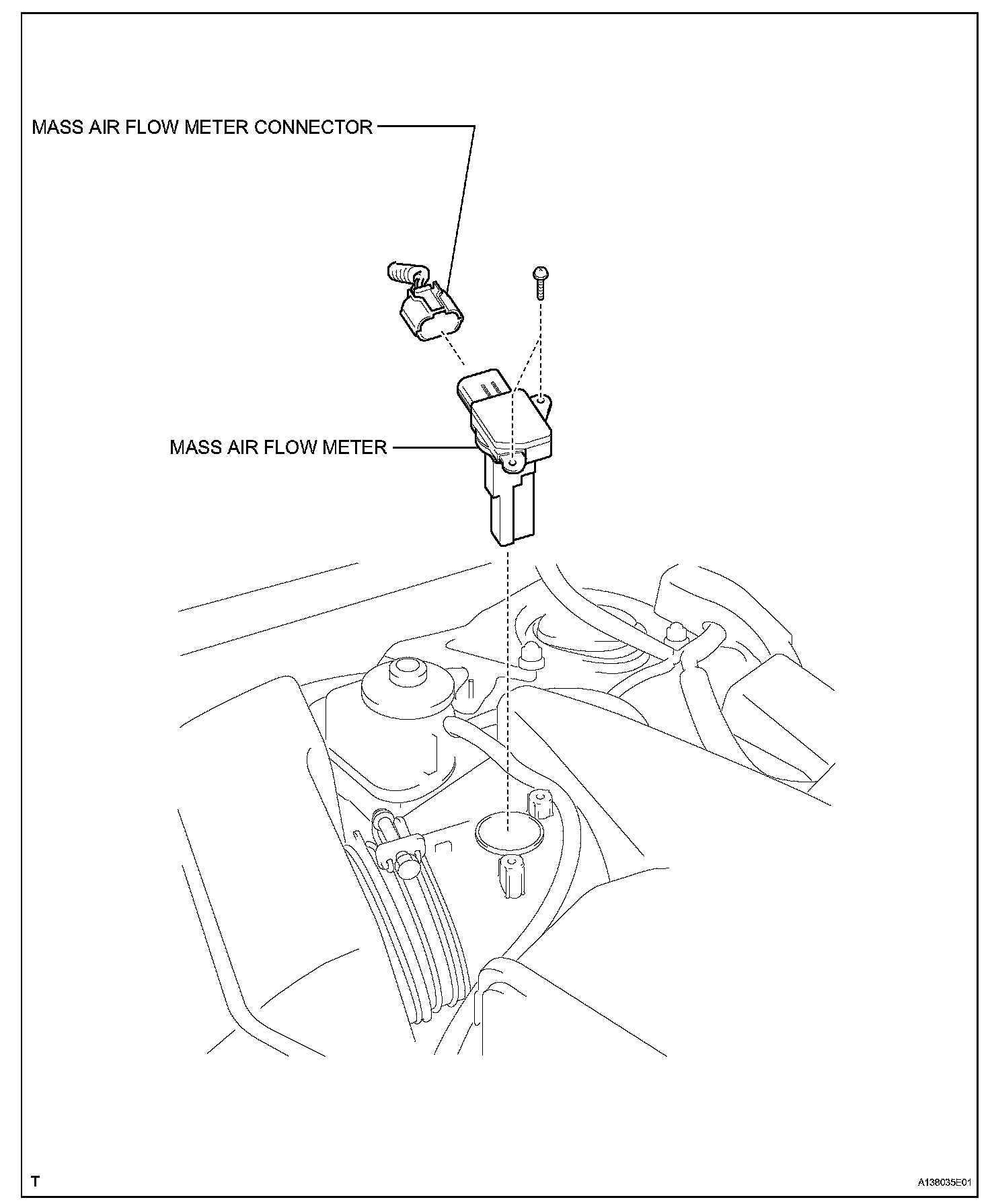 MASS AIR FLOW METER CONNECTOR

MASS AIR FLOW METER

T

A138035E01