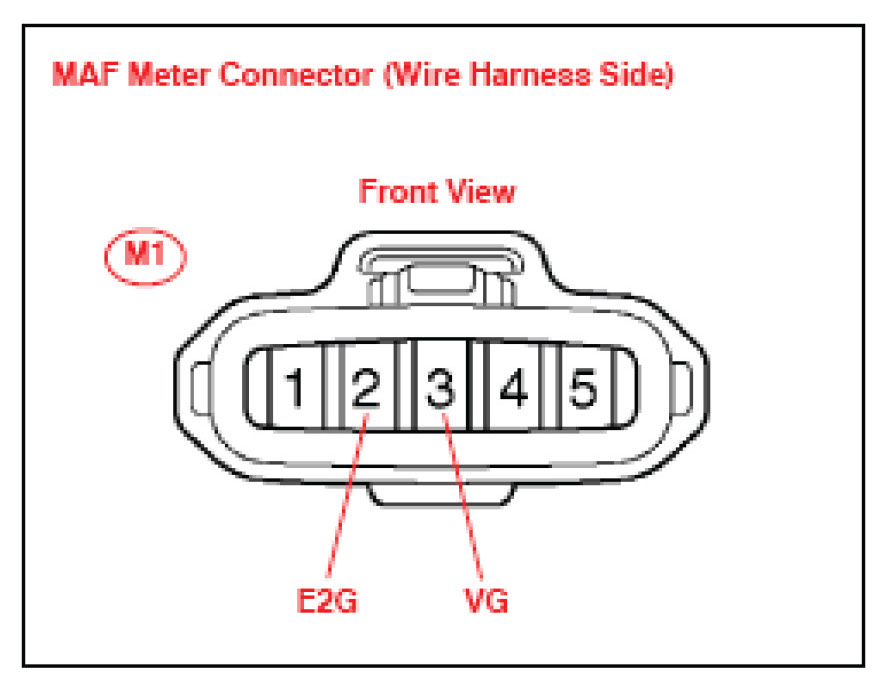 MAF Meter Connector (Wire Harness Side)

Front View

M1

1 2 3 4 5

E2G

VG