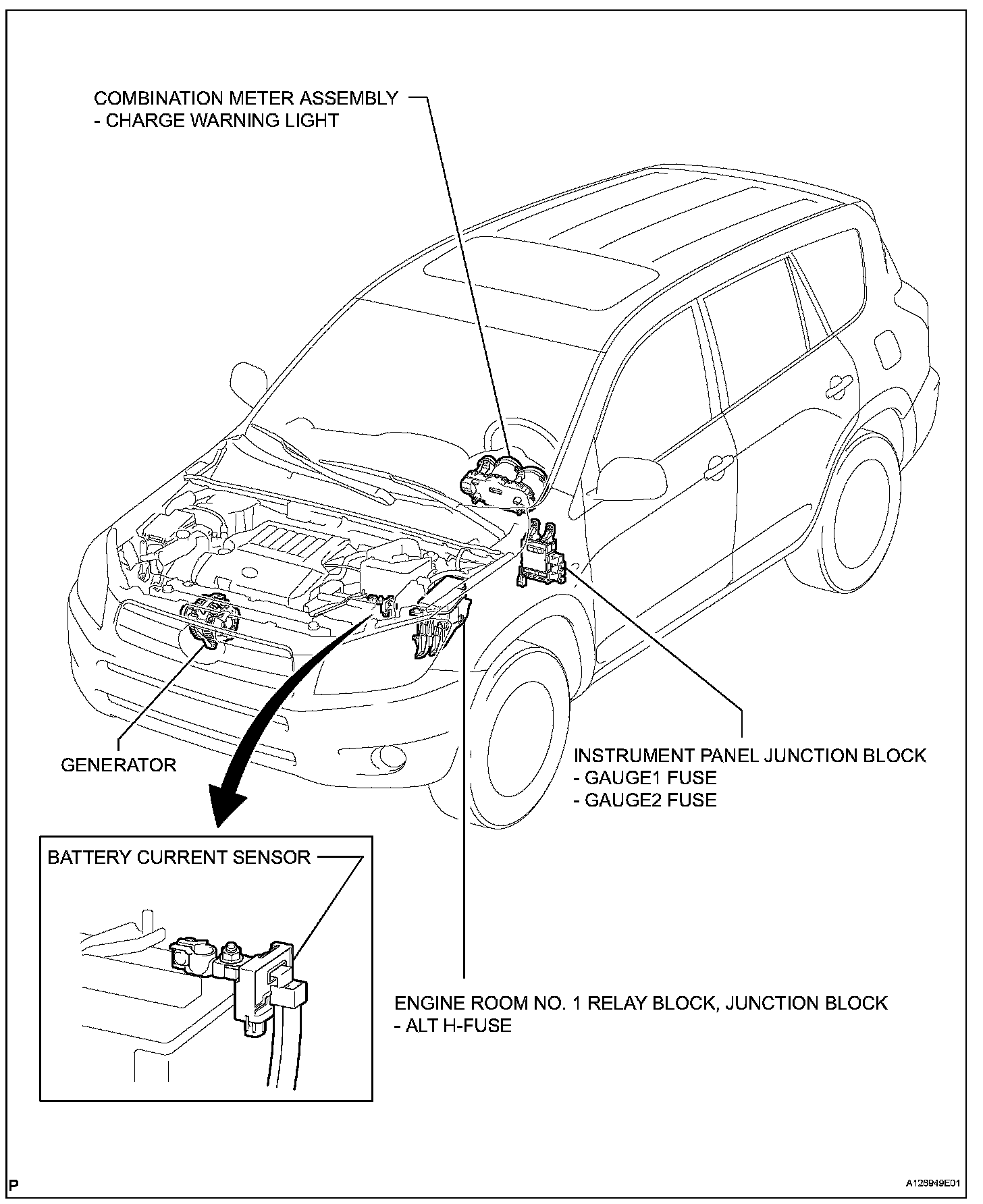 COMBINATION METER ASSEMBLY
- CHARGE WARNING LIGHT

GENERATOR

INSTRUMENT PANEL JUNCTION BLOCK
- GAUGE1 FUSE
- GAUGE2 FUSE

BATTERY CURRENT SENSOR

ENGINE ROOM NO. 1 RELAY BLOCK, JUNCTION BLOCK
- ALT H-FUSE

P

A126949E01