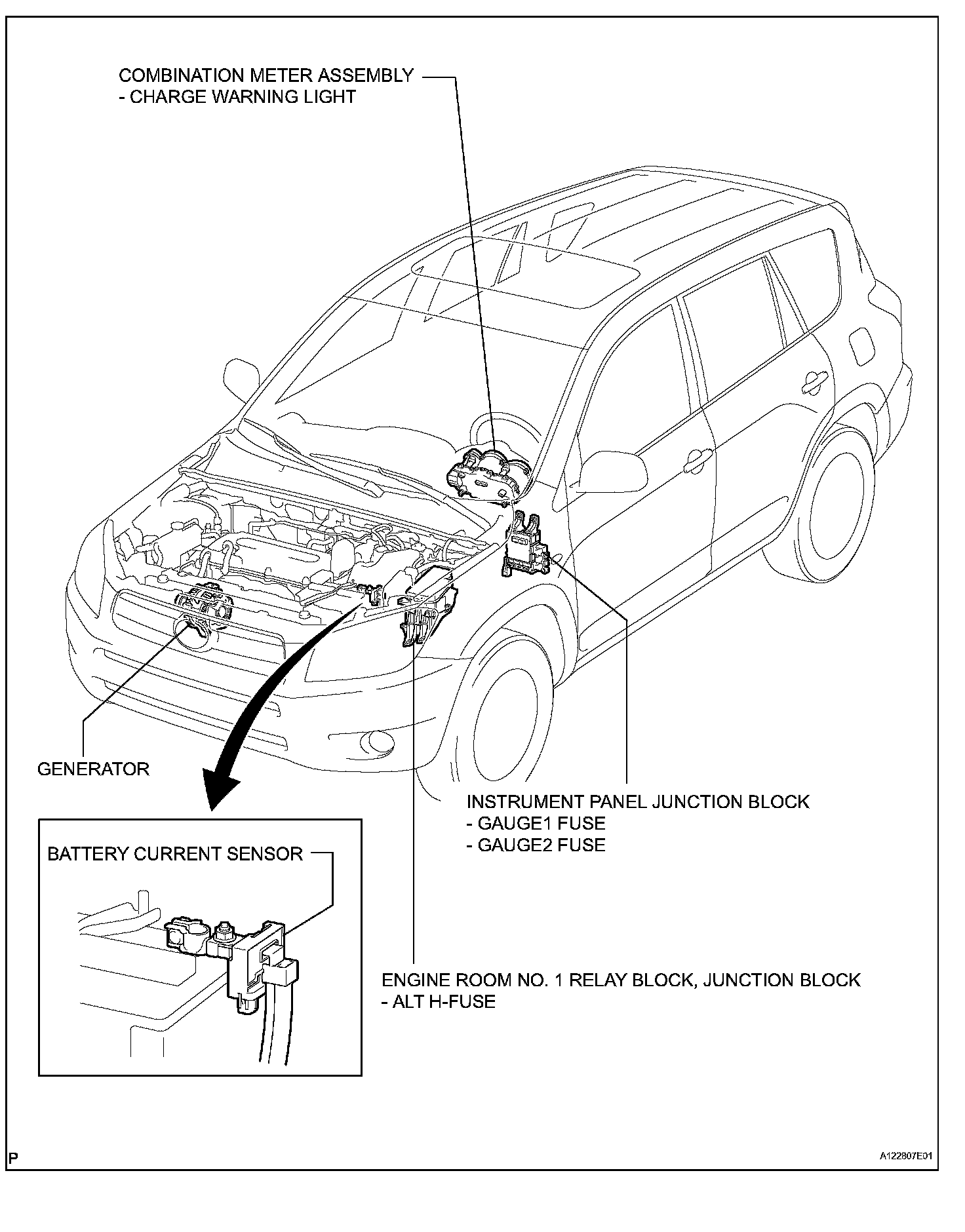 COMBINATION METER ASSEMBLY
- CHARGE WARNING LIGHT

GENERATOR

INSTRUMENT PANEL JUNCTION BLOCK
- GAUGE1 FUSE
- GAUGE2 FUSE

BATTERY CURRENT SENSOR

ENGINE ROOM NO. 1 RELAY BLOCK, JUNCTION BLOCK
- ALT H-FUSE

P

A122807E01