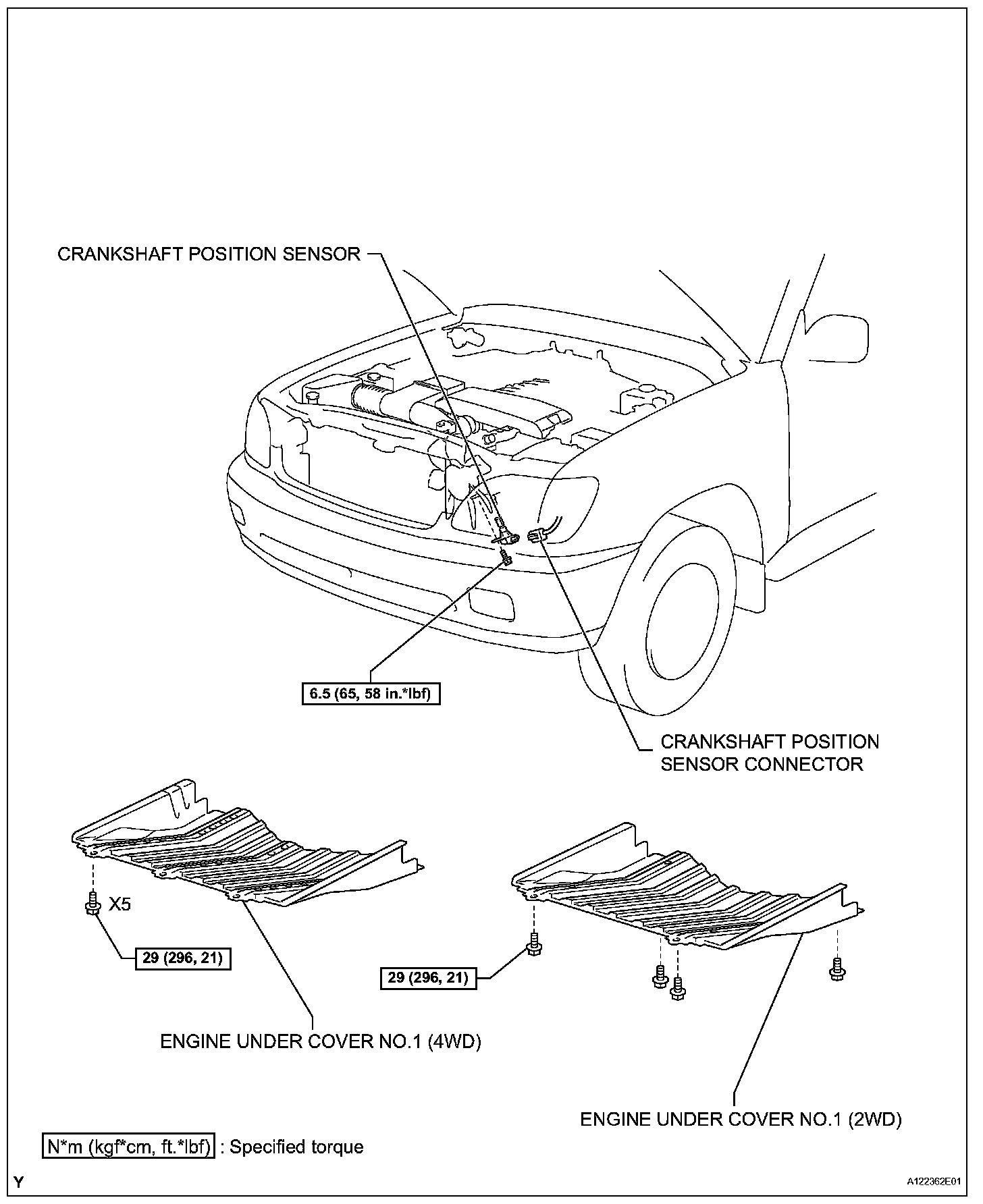 CRANKSHAFT POSITION SENSOR

6.5 (65, 58 in.*lbf)

CRANKSHAFT POSITION SENSOR CONNECTOR

X5

29 (296, 21)

29 (296, 21)

ENGINE UNDER COVER NO.1 (4WD)

ENGINE UNDER COVER NO.1 (2WD)

N*m (kgf*cm, ft.*lbf) : Specified torque

Y

A122362E01