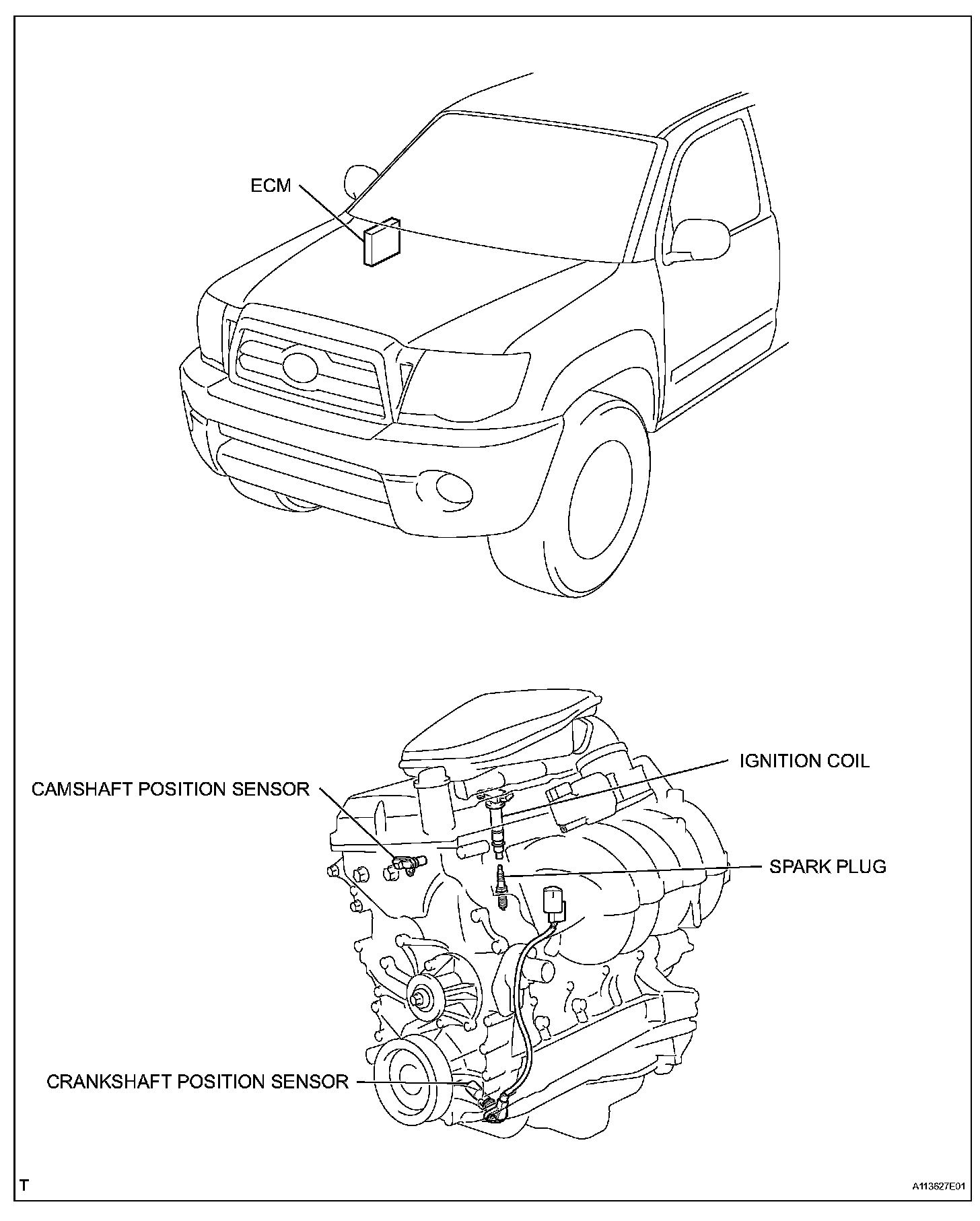 ECM

IGNITION COIL

CAMSHAFT POSITION SENSOR

SPARK PLUG

CRANKSHAFT POSITION SENSOR

T

A113627E01