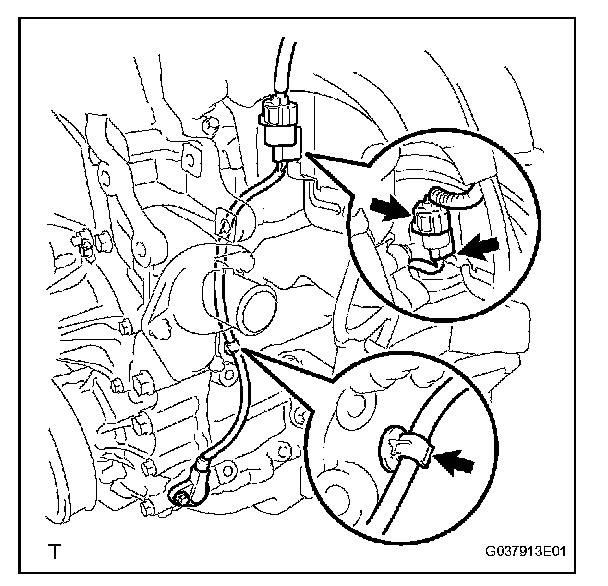 T

G037913E01