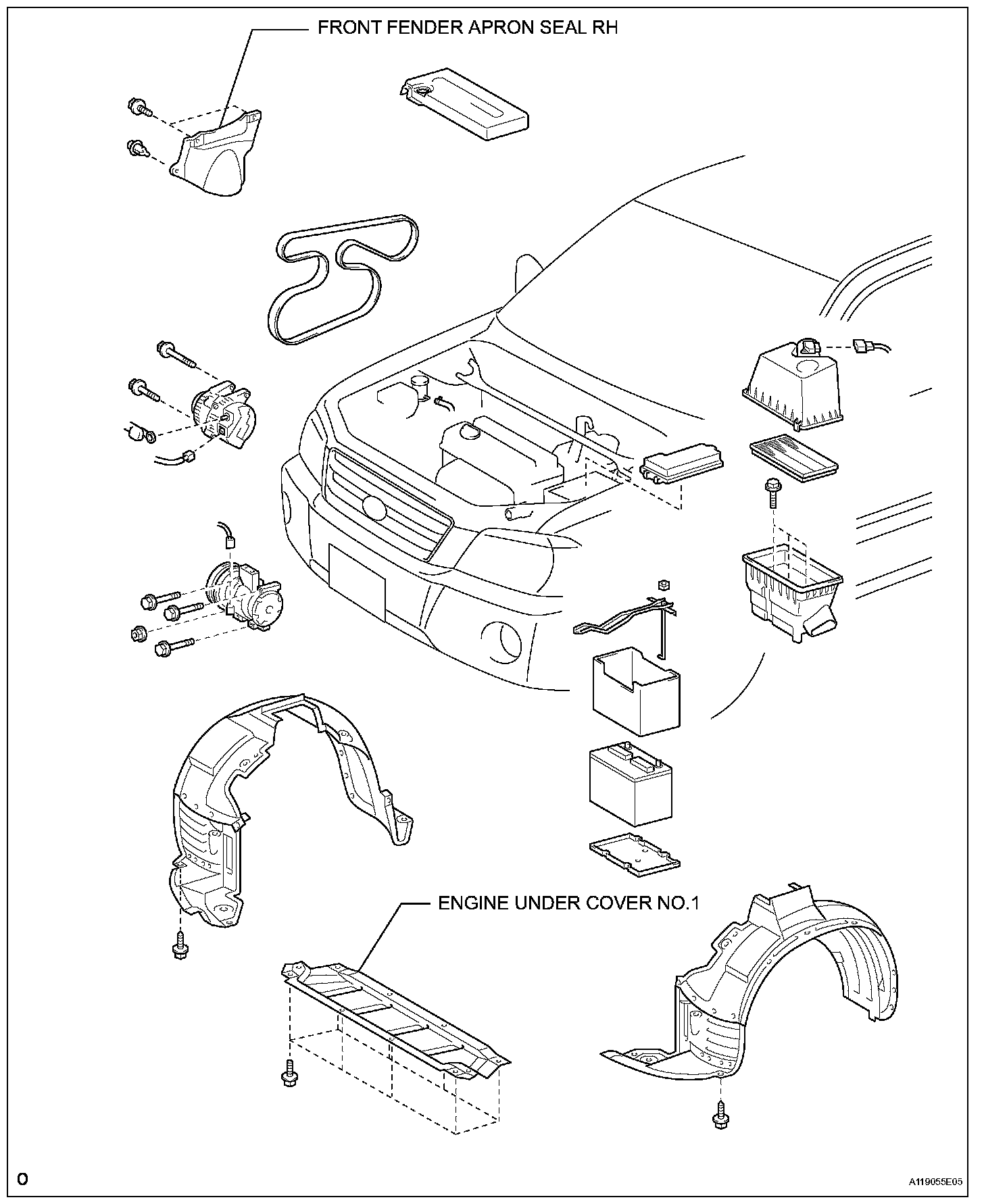 FRONT FENDER APRON SEAL RH

ENGINE UNDER COVER NO.1

O

A119055E05