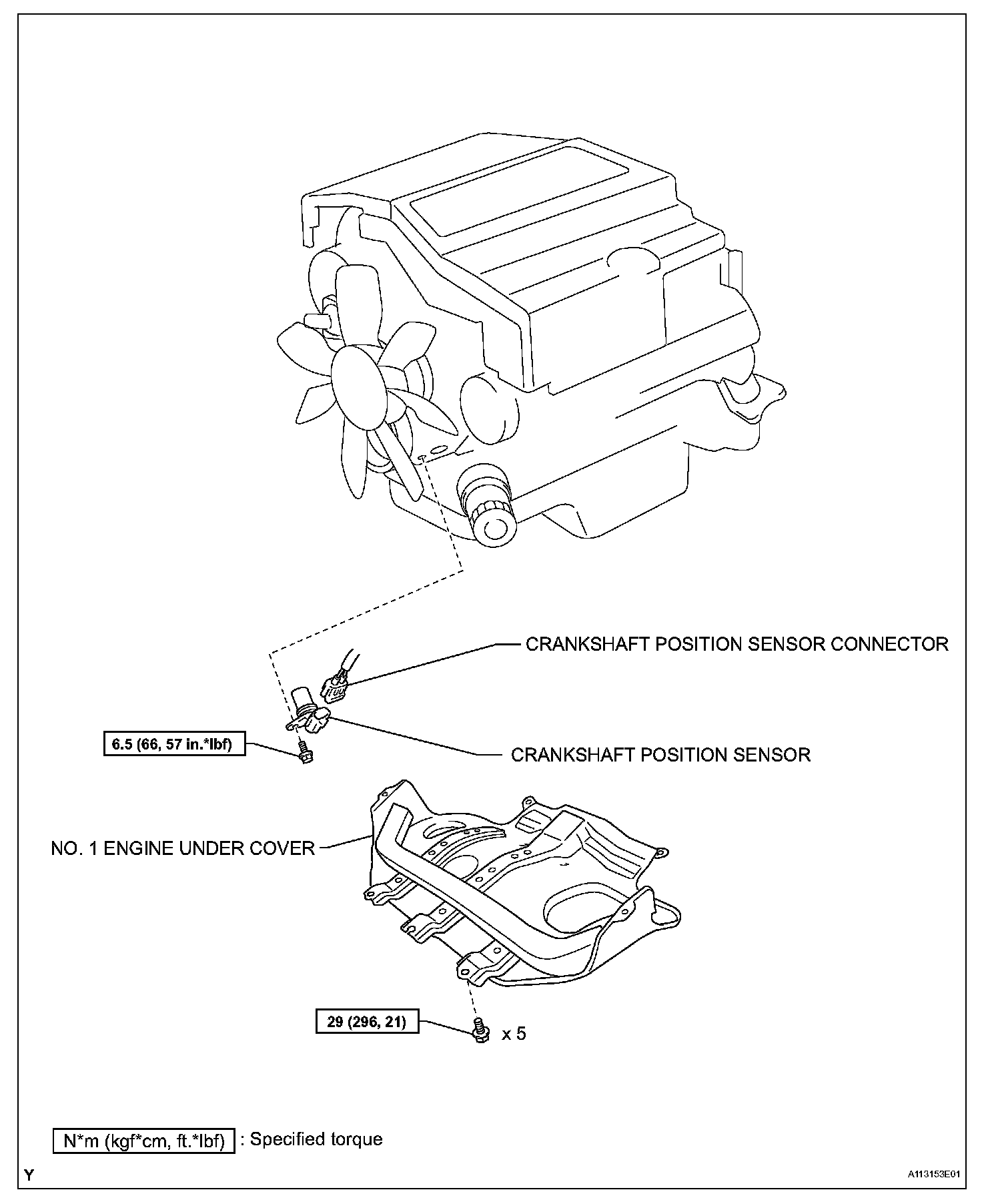 CRANKSHAFT POSITION SENSOR CONNECTOR

6.5 (66, 57 in.*lbf)

CRANKSHAFT POSITION SENSOR

NO. 1 ENGINE UNDER COVER

29 (296, 21)

x 5

N*m (kgf*cm, ft.*lbf) : Specified torque

Y

A113153E01