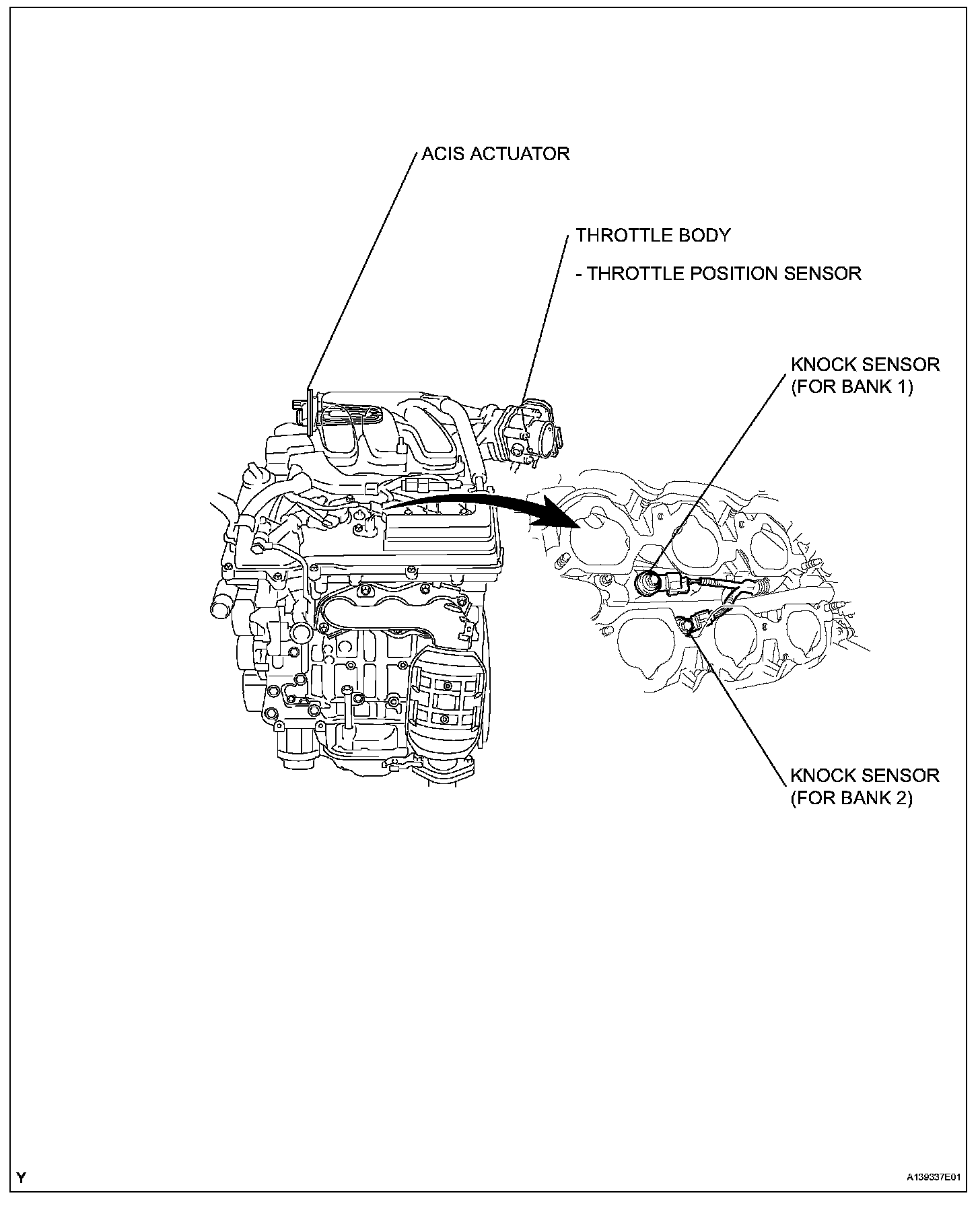 ACIS ACTUATOR

THROTTLE BODY

- THROTTLE POSITION SENSOR

KNOCK SENSOR
(FOR BANK 1)

KNOCK SENSOR
(FOR BANK 2)

Y

A139337E01