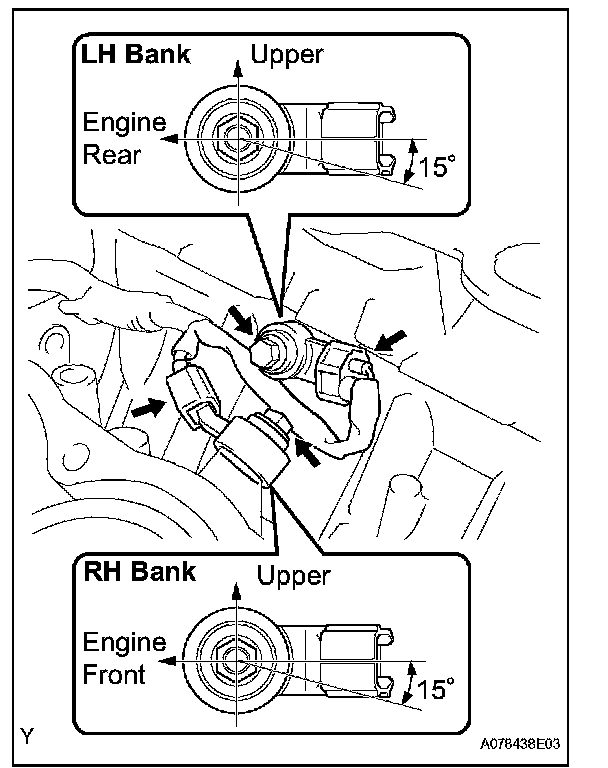 LH Bank
Upper
Engine Rear
15°

RH Bank
Upper
Engine Front
15°

Y
A078438E03