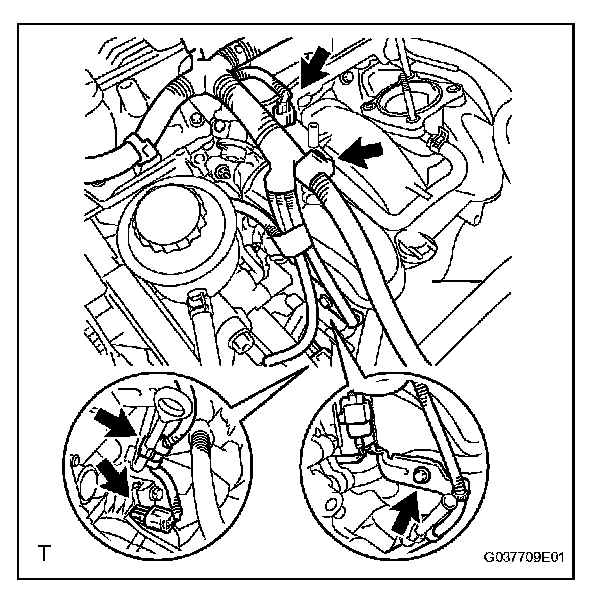 T

G037709E01