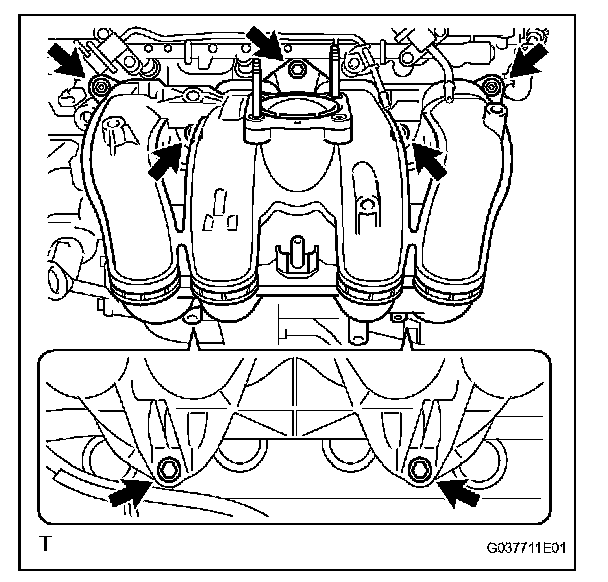 T

G037711E01