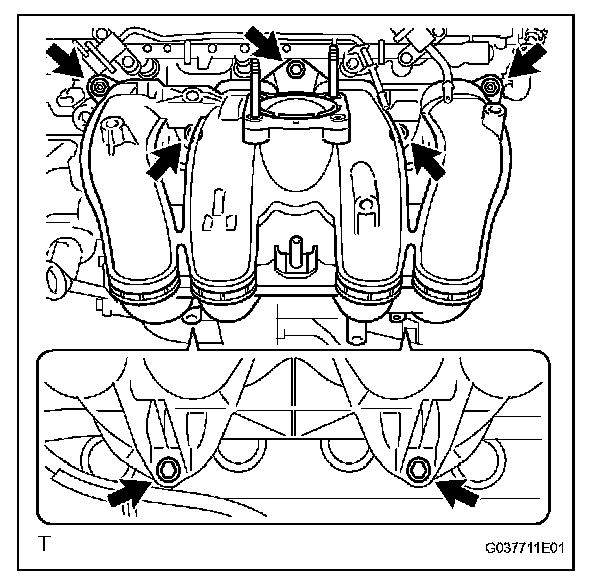 T

G037711E01