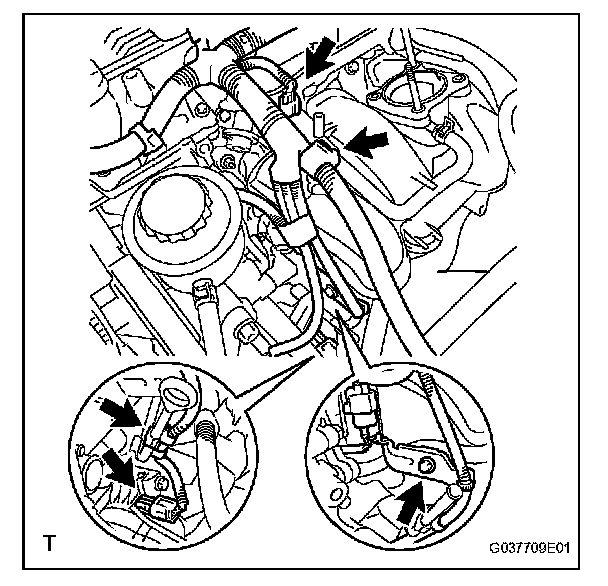 T

G037709E01