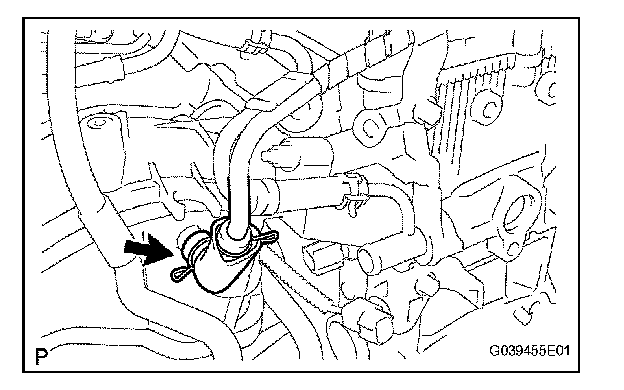 P

G039455E01