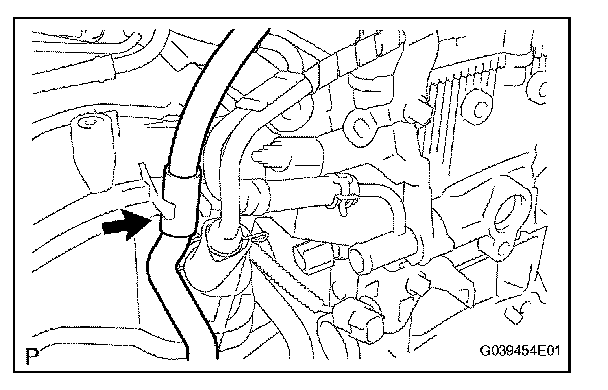 P

G039454E01