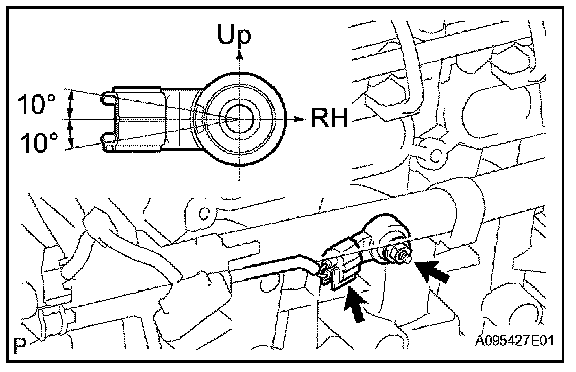 Up
10°
10°
RH
P
A095427E01