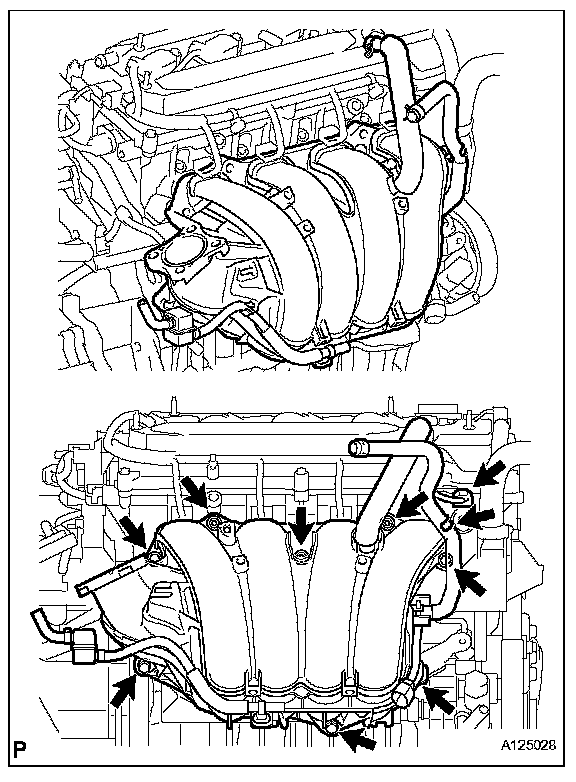 P

A125028