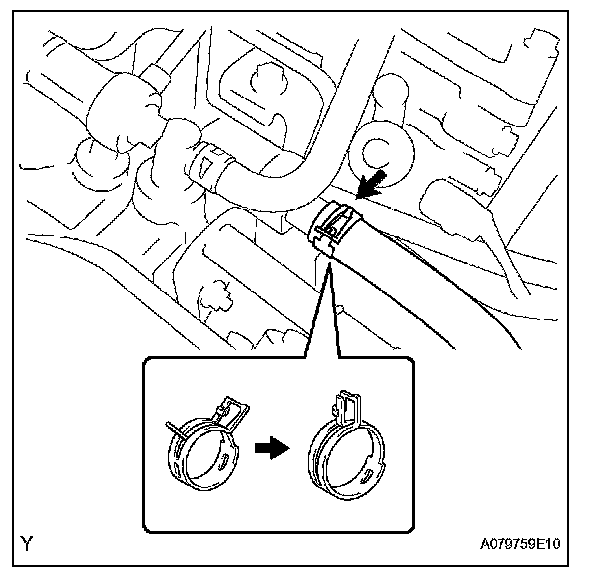 Y

A079759E10