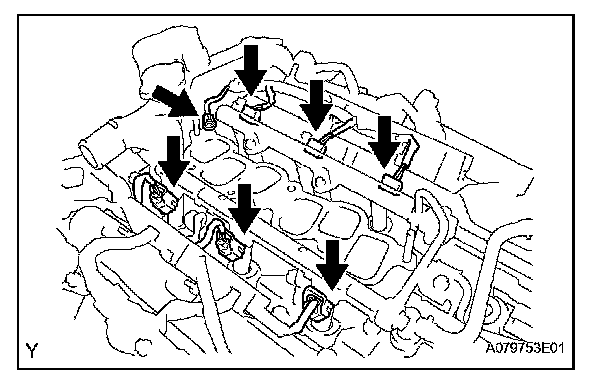 Y

A079753E01