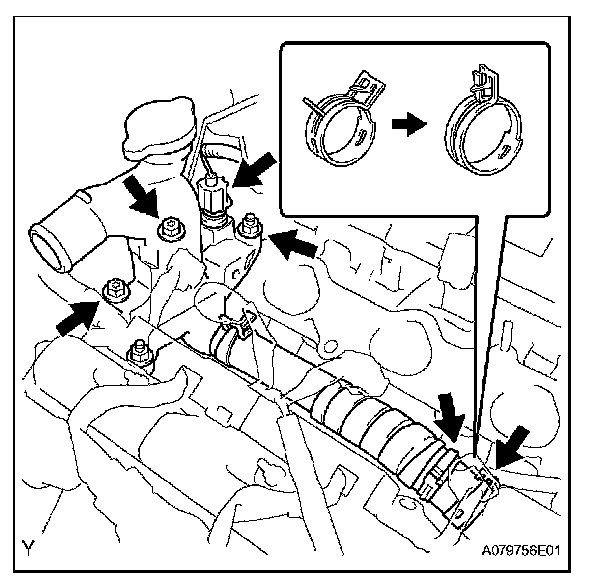 Y

A079756E01