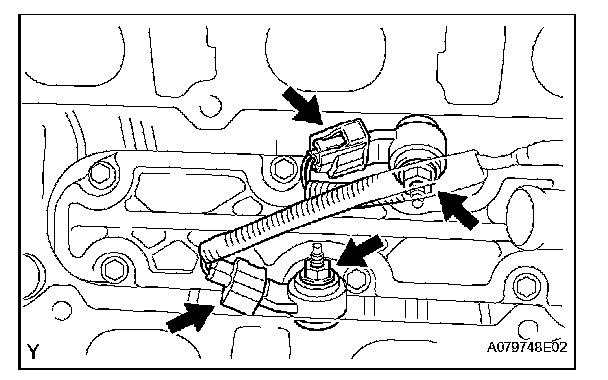 Y

A079748E02