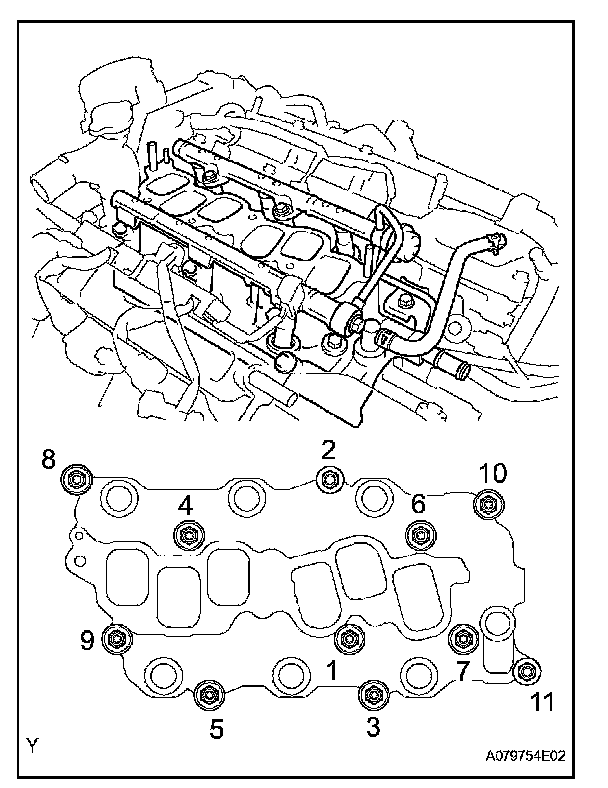 8
2
10
4
6
9
1
7
11
5
3
Y
A079754E02